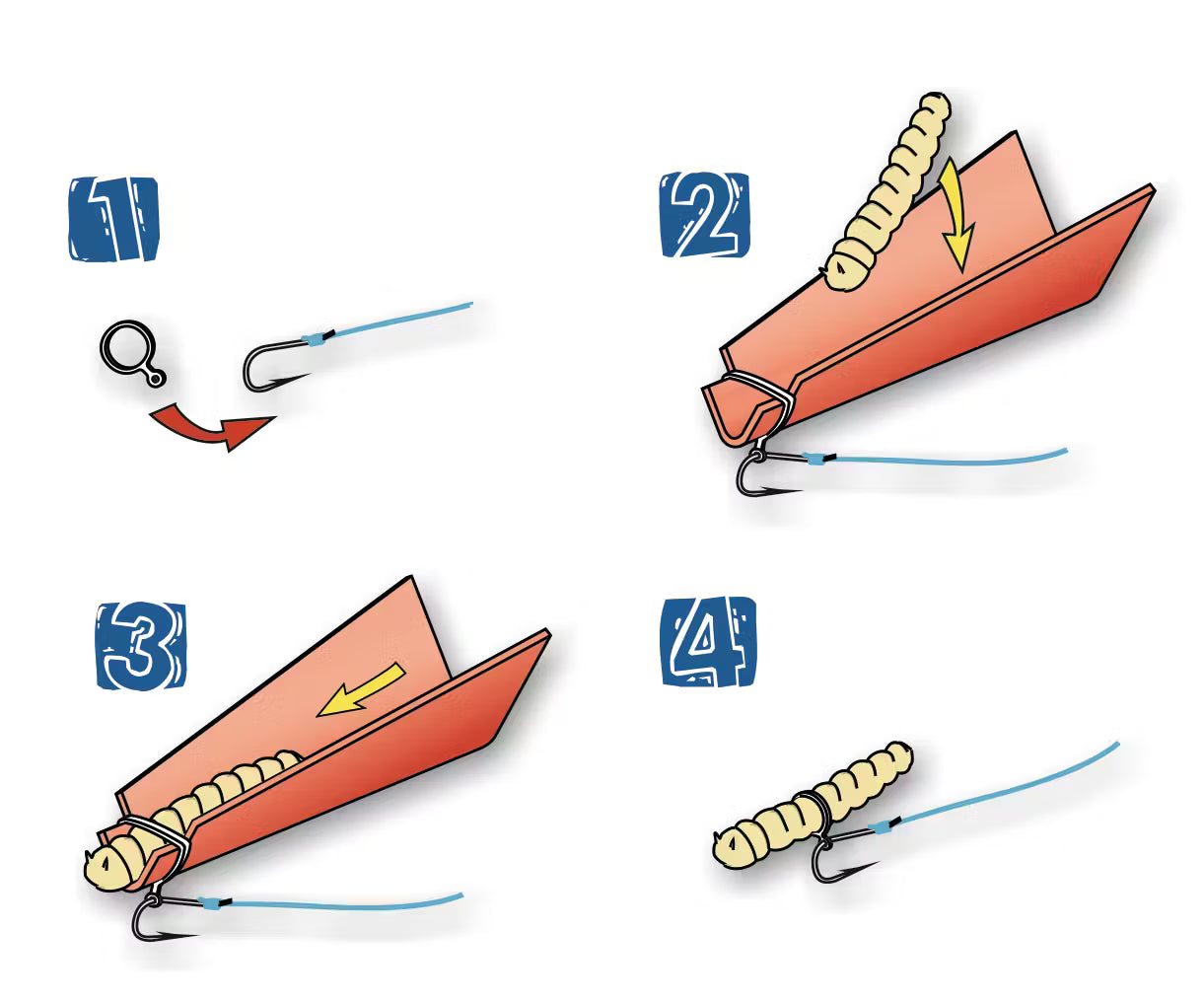 1

2

3

4